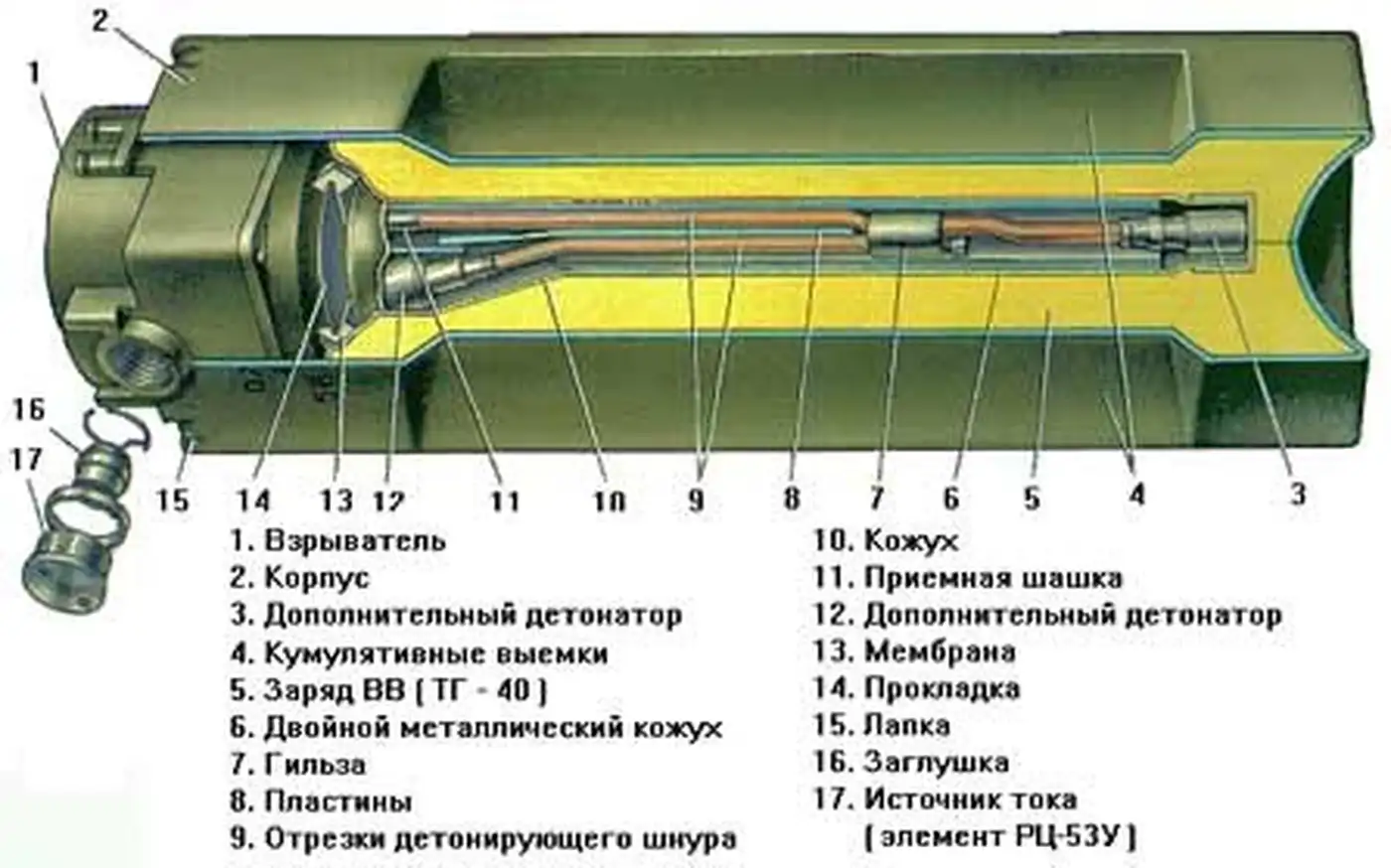 2
1
16
17
15 14 13 12 11 10 9 8 7 6 5 4 3

1. Взрыватель
2. Корпус
3. Дополнительный детонатор
4. Кумулятивные выемки
5. Заряд ВВ ( ТГ - 40 )
6. Двойной металлический кожух
7. Гильза
8. Пластины
9. Отрезки детонирующего шнура

10. Кожух
11. Приемная шашка
12. Дополнительный детонатор
13. Мембрана
14. Прокладка
15. Лапка
16. Заглушка
17. Источник тока ( элемент РЦ-53У )